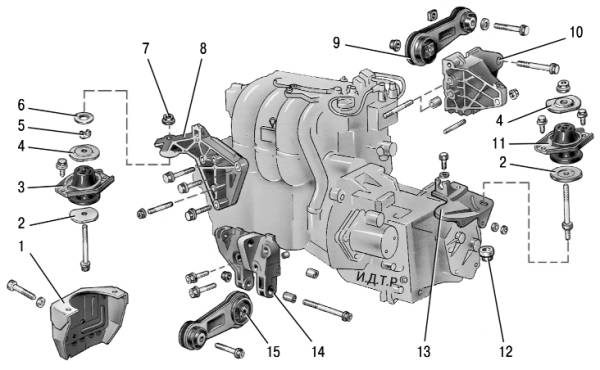 7
8
9
10
6
5
4
3
2
1
4
11
2
И.Д.Т.Р.
15
14
13
12